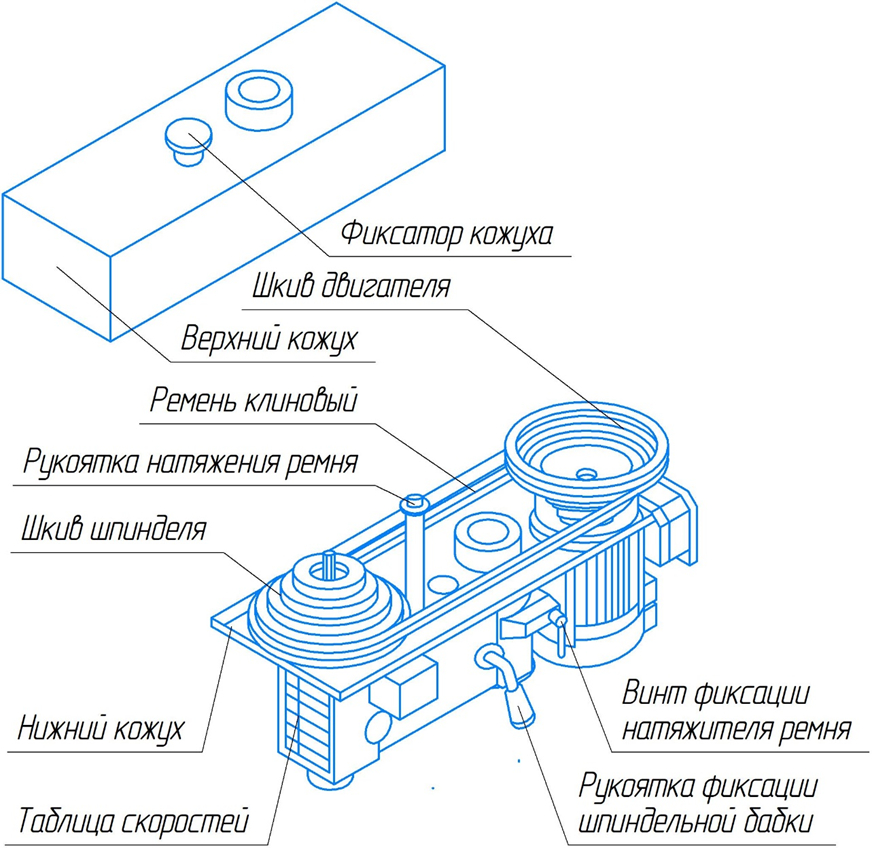 Фиксатор кожуха

Шкив двигателя

Верхний кожух

Ремень клиновый

Рукоятка натяжения ремня

Шкив шпинделя

Нижний кожух

Таблица скоростей

Винт фиксации натяжителя ремня

Рукоятка фиксации шпиндельной бабки